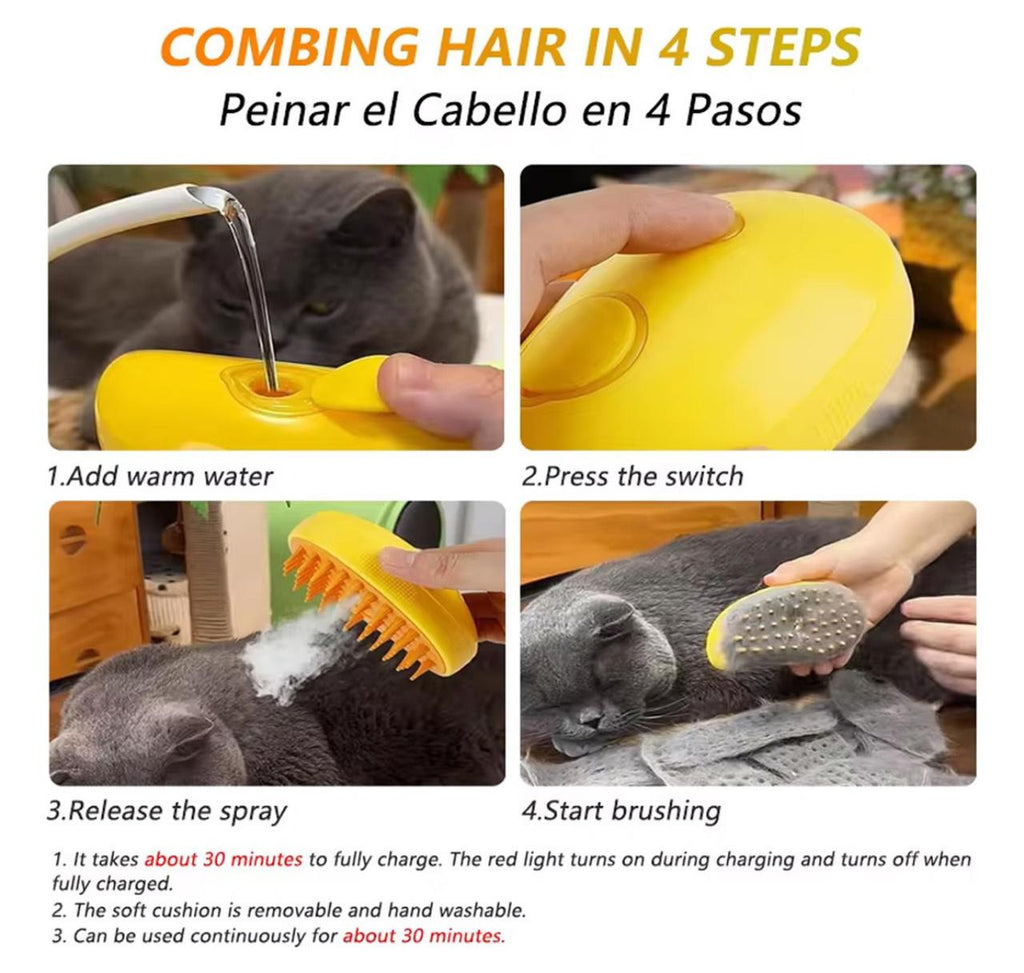 COMBING HAIR IN 4 STEPS
Peinar el Cabello en 4 Pasos

1.Add warm water

2.Press the switch

3.Release the spray

4.Start brushing

1. It takes about 30 minutes to fully charge. The red light turns on during charging and turns off when fully charged.
2. The soft cushion is removable and hand washable.
3. Can be used continuously for about 30 minutes.